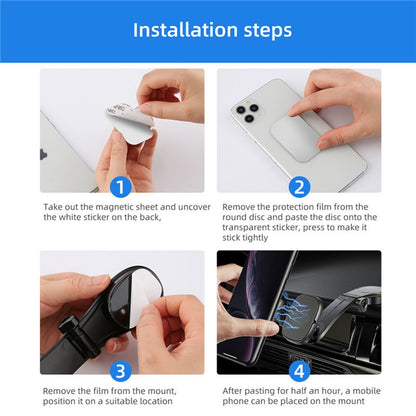 Installation steps

1

Take out the magnetic sheet and uncover the white sticker on the back,

2

Remove the protection film from the round disc and paste the disc onto the transparent sticker, press to make it stick tightly

3

Remove the film from the mount, position it on a suitable location

4

After pasting for half an hour, a mobile phone can be placed on the mount